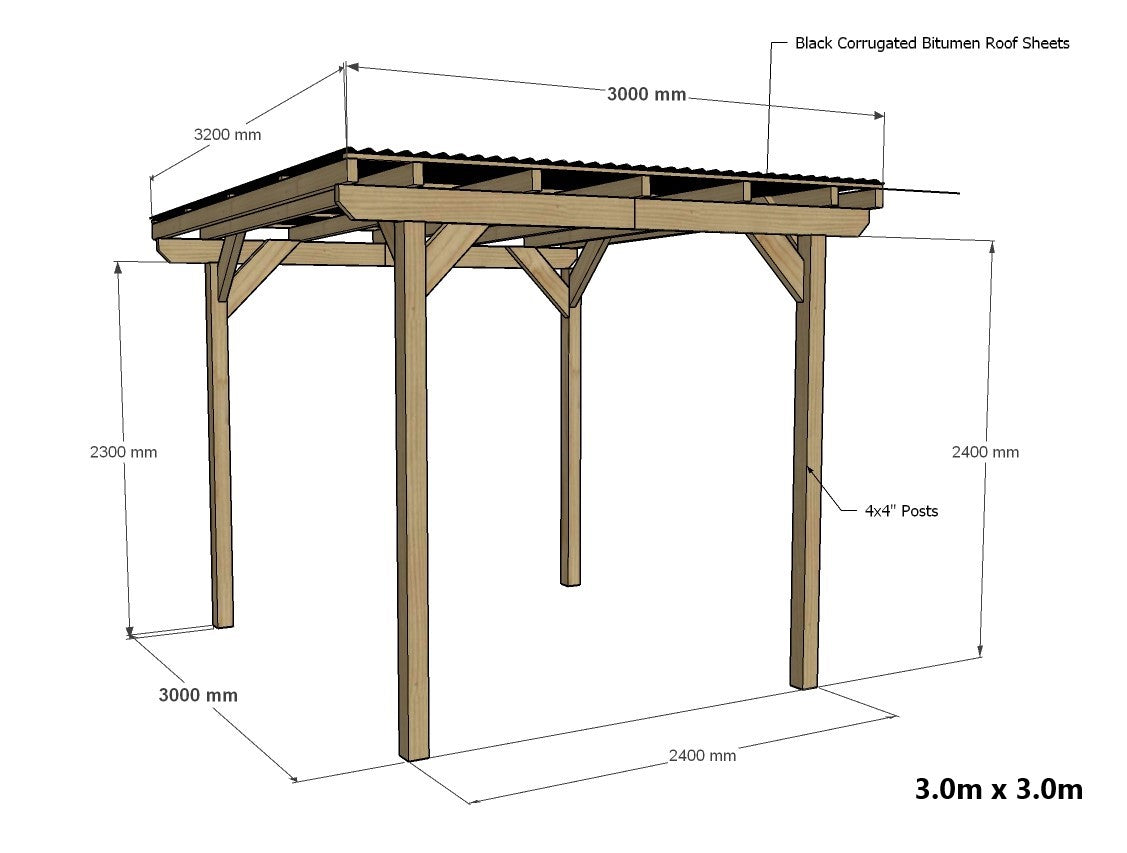 Black Corrugated Bitumen Roof Sheets

3000 mm

3200 mm

2300 mm

2400 mm

4x4" Posts

3000 mm

2400 mm

3.0m x 3.0m