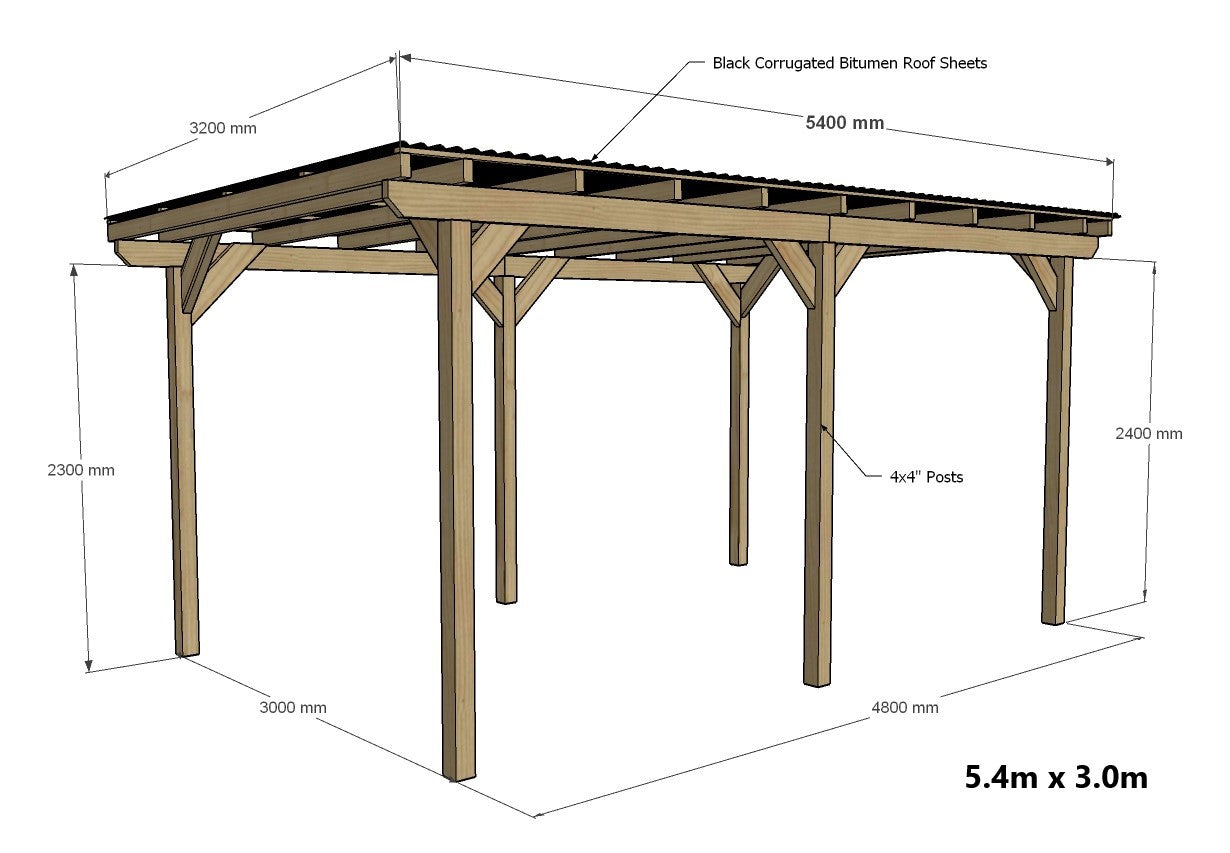 Black Corrugated Bitumen Roof Sheets

3200 mm

5400 mm

2300 mm

2400 mm

4x4" Posts

3000 mm

4800 mm

5.4m x 3.0m