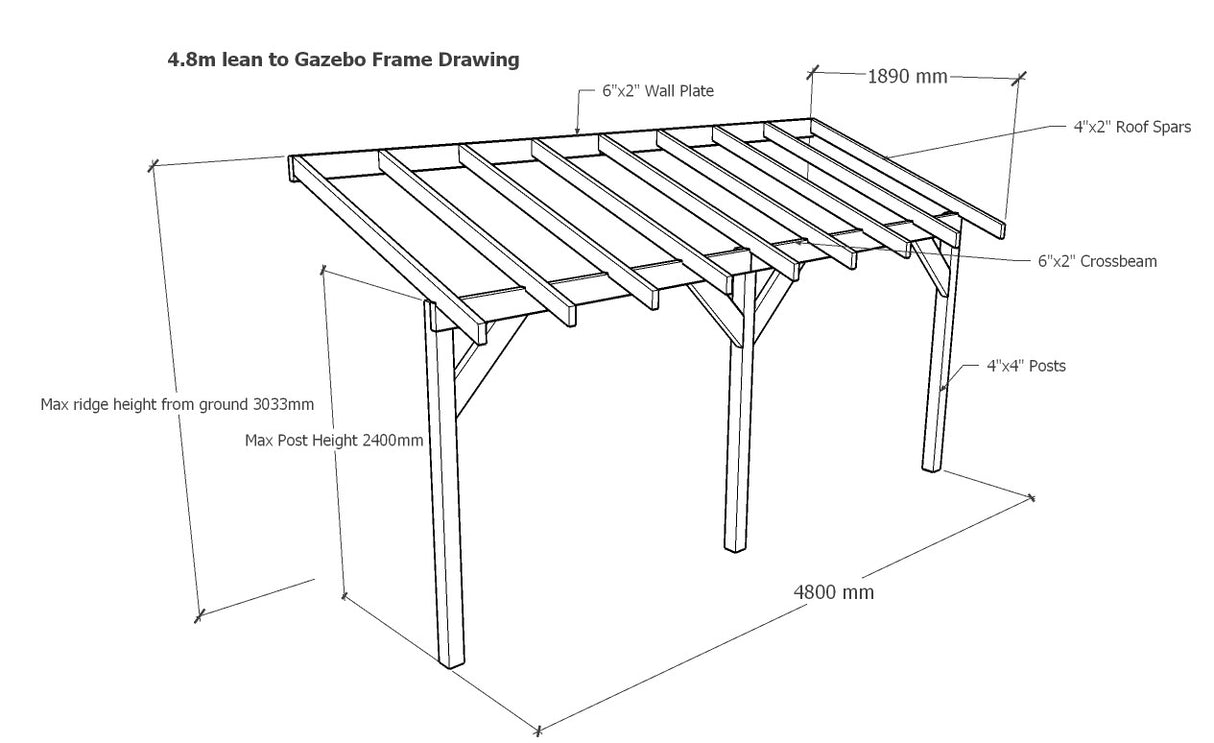 4.8m lean to Gazebo Frame Drawing

6"x2" Wall Plate

1890 mm

4"x2" Roof Spars

6"x2" Crossbeam

4"x4" Posts

Max ridge height from ground 3033mm

Max Post Height 2400mm

4800 mm