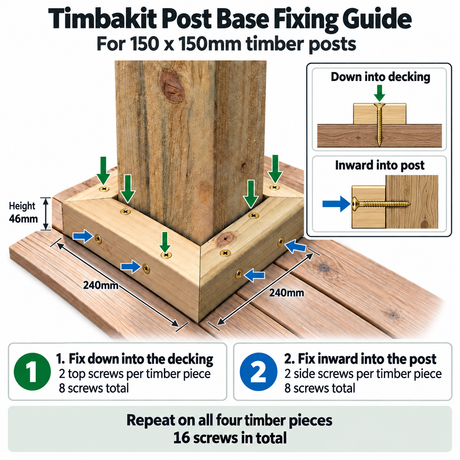 Timbakit Post Base Fixing Guide
For 150 x 150mm timber posts

Down into decking

Inward into post

Height
46mm

240mm

240mm

1
1. Fix down into the decking
2 top screws per timber piece
8 screws total

2
2. Fix inward into the post
2 side screws per timber piece
8 screws total

Repeat on all four timber pieces
16 screws in total